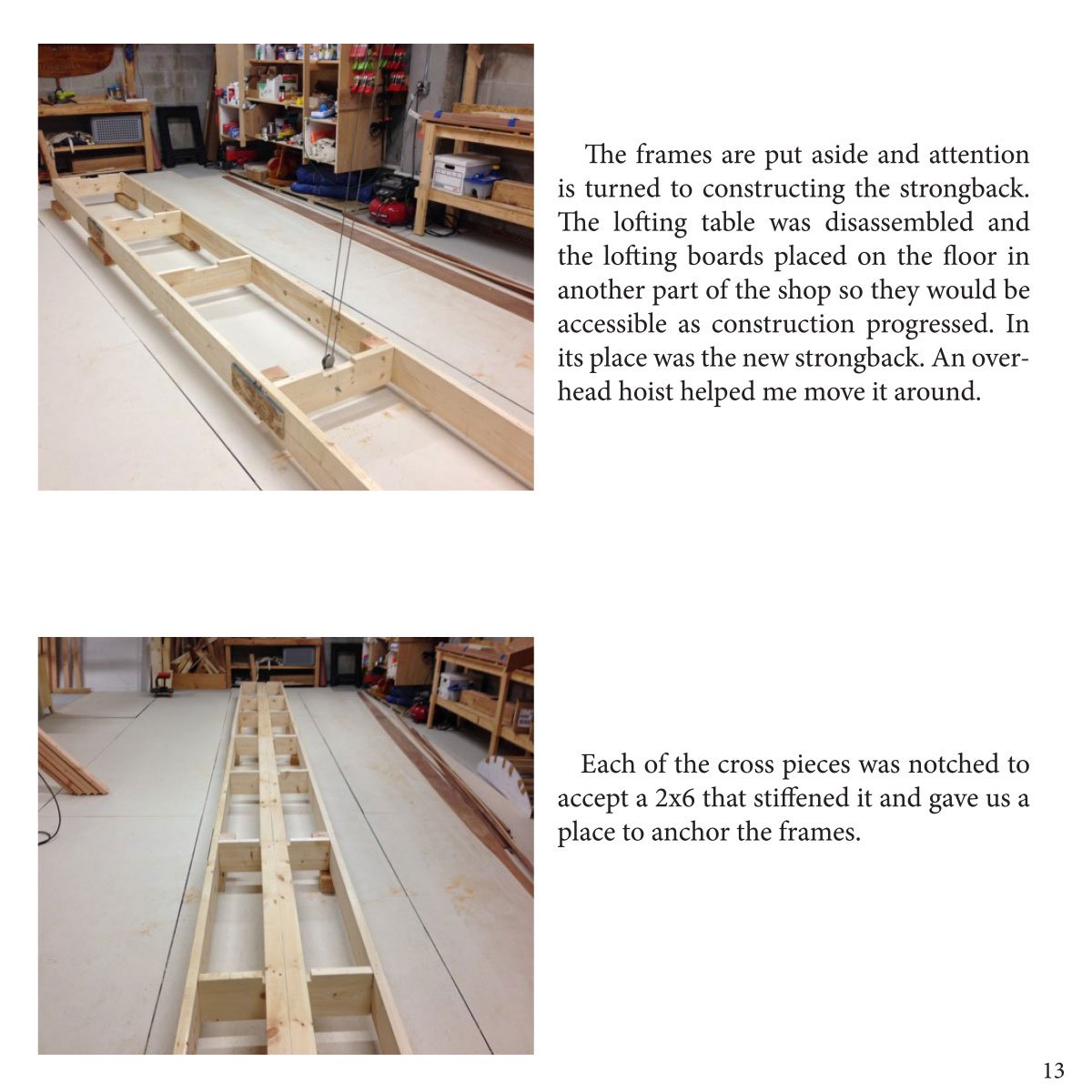 The frames are put aside and attention is turned to constructing the strongback. The lofting table was disassembled and the lofting boards placed on the floor in another part of the shop so they would be accessible as construction progressed. In its place was the new strongback. An overhead hoist helped me move it around.

Each of the cross pieces was notched to accept a 2x6 that stiffened it and gave us a place to anchor the frames.

13