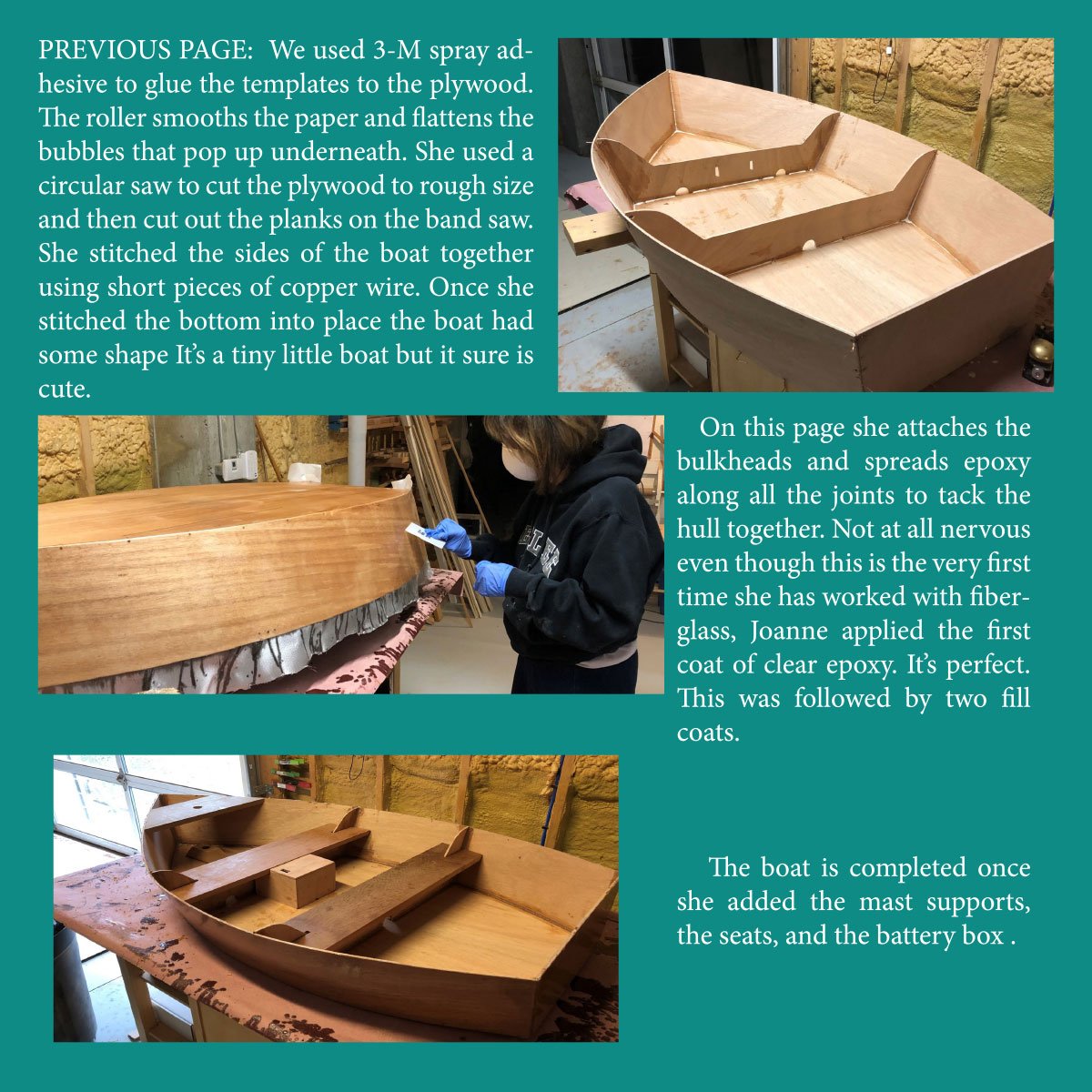 PREVIOUS PAGE: We used 3-M spray adhesive to glue the templates to the plywood. The roller smooths the paper and flattens the bubbles that pop up underneath. She used a circular saw to cut the plywood to rough size and then cut out the planks on the band saw. She stitched the sides of the boat together using short pieces of copper wire. Once she stitched the bottom into place the boat had some shape It's a tiny little boat but it sure is cute.

On this page she attaches the bulkheads and spreads epoxy along all the joints to tack the hull together. Not at all nervous even though this is the very first time she has worked with fiberglass, Joanne applied the first coat of clear epoxy. It's perfect. This was followed by two fill coats.

The boat is completed once she added the mast supports, the seats, and the battery box .